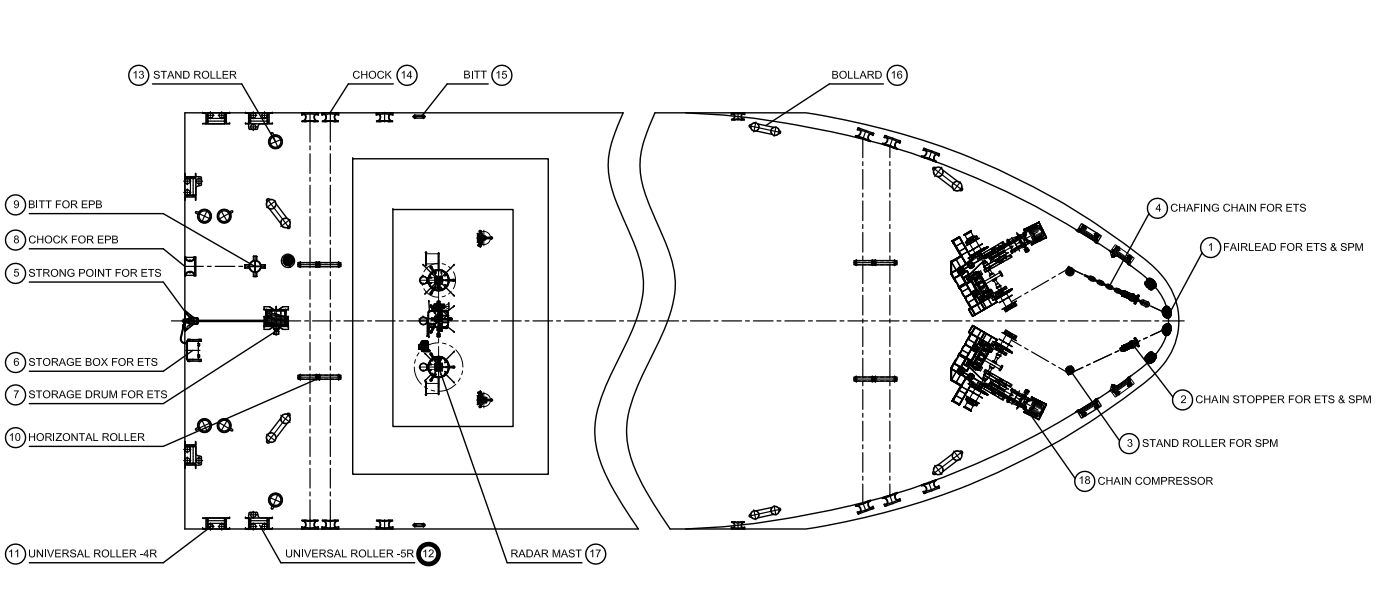 13 STAND ROLLER
CHOCK 14
BITT 15
BOLLARD 16
9 BITT FOR EPB
8 CHOCK FOR EPB
5 STRONG POINT FOR ETS
6 STORAGE BOX FOR ETS
7 STORAGE DRUM FOR ETS
10 HORIZONTAL ROLLER
11 UNIVERSAL ROLLER -4R
UNIVERSAL ROLLER -5R 12
RADAR MAST 17
4 CHAFING CHAIN FOR ETS
1 FAIRLEAD FOR ETS & SPM
2 CHAIN STOPPER FOR ETS & SPM
3 STAND ROLLER FOR SPM
18 CHAIN COMPRESSOR